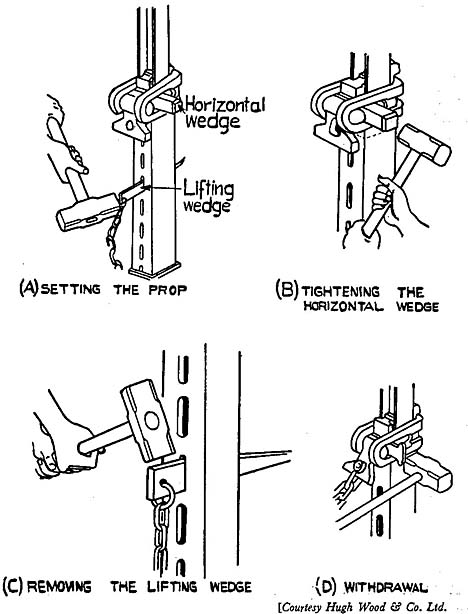 Horizontal wedge

Lifting wedge

(A) SETTING THE PROP

(B) TIGHTENING THE HORIZONTAL WEDGE

(C) REMOVING THE LIFTING WEDGE

(D) WITHDRAWAL

[Courtesy Hugh Wood & Co. Ltd.